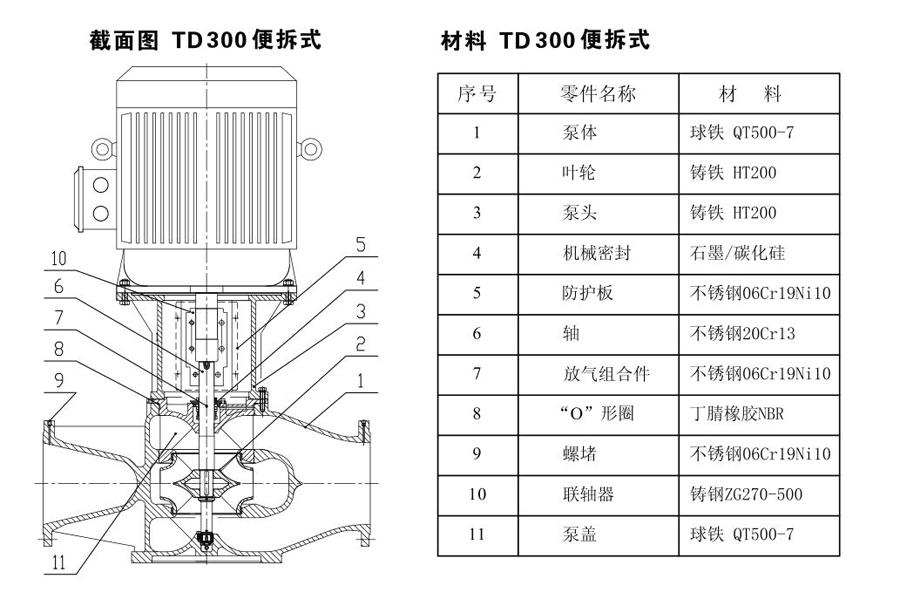 截面图 TD300便拆式

10
6
7
8
9
11
5
4
3
2
1

材料 TD300便拆式

| 序号 | 零件名称 | 材 料 |
|---|---|---|
| 1 | 泵体 | 球铁 QT500-7 |
| 2 | 叶轮 | 铸铁 HT200 |
| 3 | 泵头 | 铸铁 HT200 |
| 4 | 机械密封 | 石墨/碳化硅 |
| 5 | 防护板 | 不锈钢06Cr19Ni10 |
| 6 | 轴 | 不锈钢20Cr13 |
| 7 | 放气组合件 | 不锈钢06Cr19Ni10 |
| 8 | “O”形圈 | 丁腈橡胶NBR |
| 9 | 螺堵 | 不锈钢06Cr19Ni10 |
| 10 | 联轴器 | 铸钢ZG270-500 |
| 11 | 泵盖 | 球铁 QT500-7 |